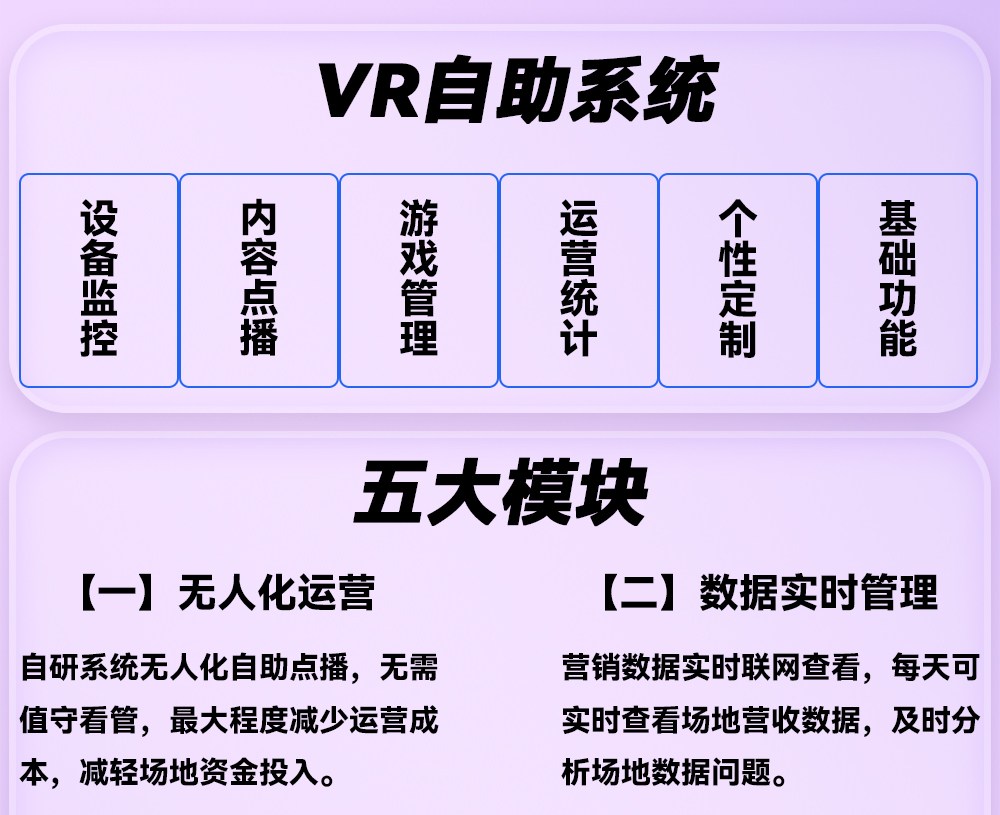 VR自助系统

设备监控

内容点播

游戏管理

运营统计

个性定制

基础功能

五大模块

【一】无人化运营

自研系统无人化自助点播，无需值守看管，最大程度减少运营成本，减轻场地资金投入。

【二】数据实时管理

营销数据实时联网查看，每天可实时查看场地营收数据，及时分析场地数据问题。